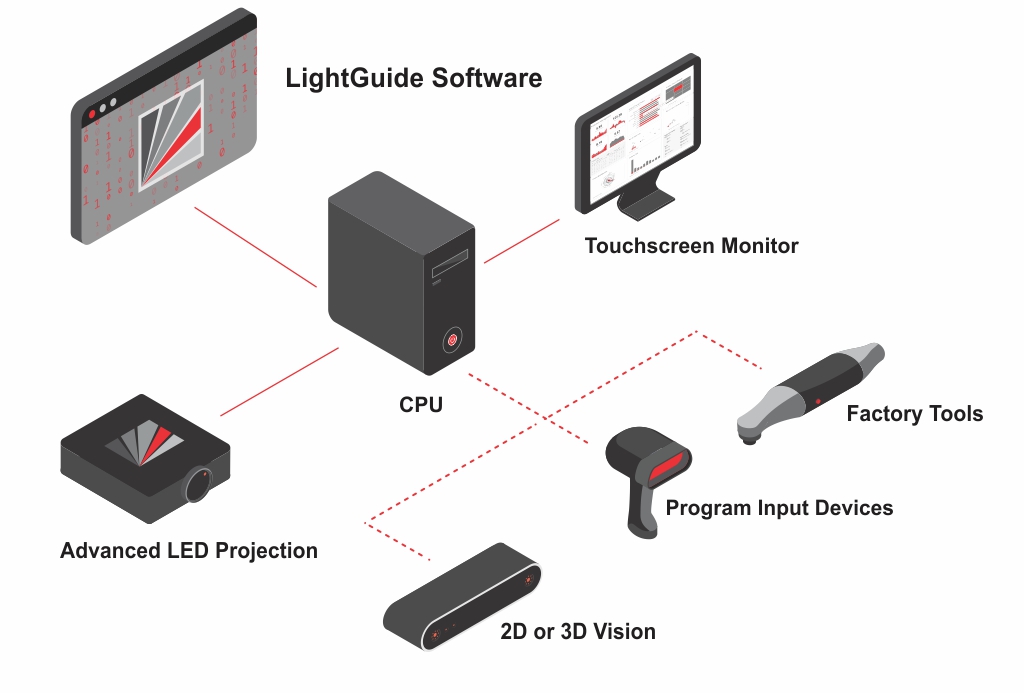 LightGuide Software

Touchscreen Monitor

CPU

Factory Tools

Program Input Devices

Advanced LED Projection

2D or 3D Vision